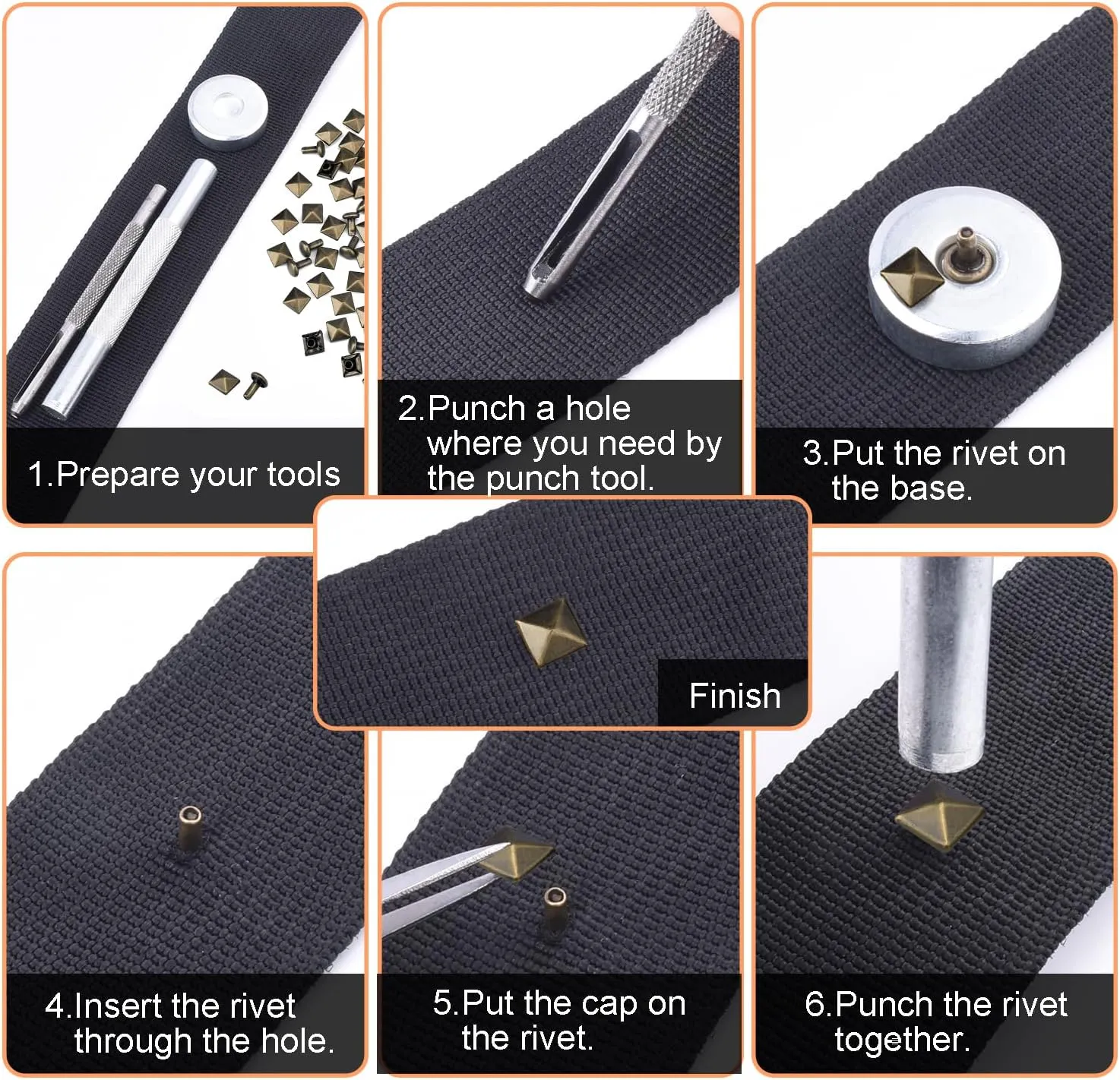 1.Prepare your tools

2.Punch a hole where you need by the punch tool.

3.Put the rivet on the base.

Finish

4.Insert the rivet through the hole.

5.Put the cap on the rivet.

6.Punch the rivet together.